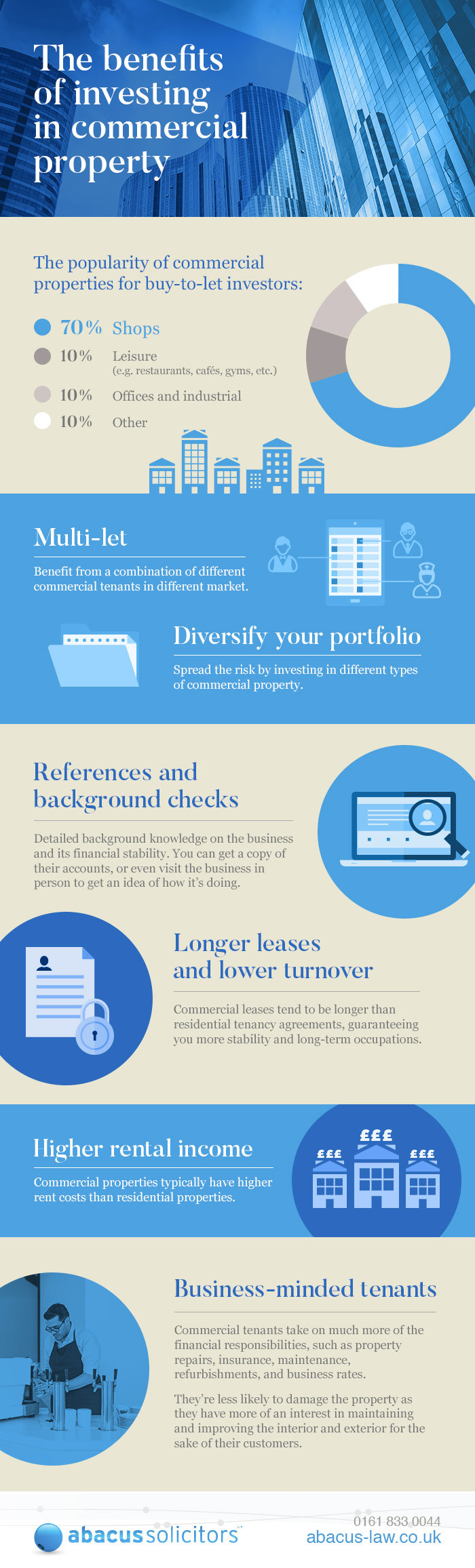 The benefits of investing in commercial property

The popularity of commercial properties for buy-to-let investors:

70% Shops
10% Leisure (e.g. restaurants, cafés, gyms, etc.)
10% Offices and industrial
10% Other

Multi-let

Benefit from a combination of different commercial tenants in different market.

Diversify your portfolio

Spread the risk by investing in different types of commercial property.

References and background checks

Detailed background knowledge on the business and its financial stability. You can get a copy of their accounts, or even visit the business in person to get an idea of how it's doing.

Longer leases and lower turnover

Commercial leases tend to be longer than residential tenancy agreements, guaranteeing you more stability and long-term occupations.

Higher rental income

Commercial properties typically have higher rent costs than residential properties.

£££ £££ £££

Business-minded tenants

Commercial tenants take on much more of the financial responsibilities, such as property repairs, insurance, maintenance, refurbishments, and business rates.

They're less likely to damage the property as they have more of an interest in maintaining and improving the interior and exterior for the sake of their customers.

abacussolicitors

0161 833 0044
abacus-law.co.uk